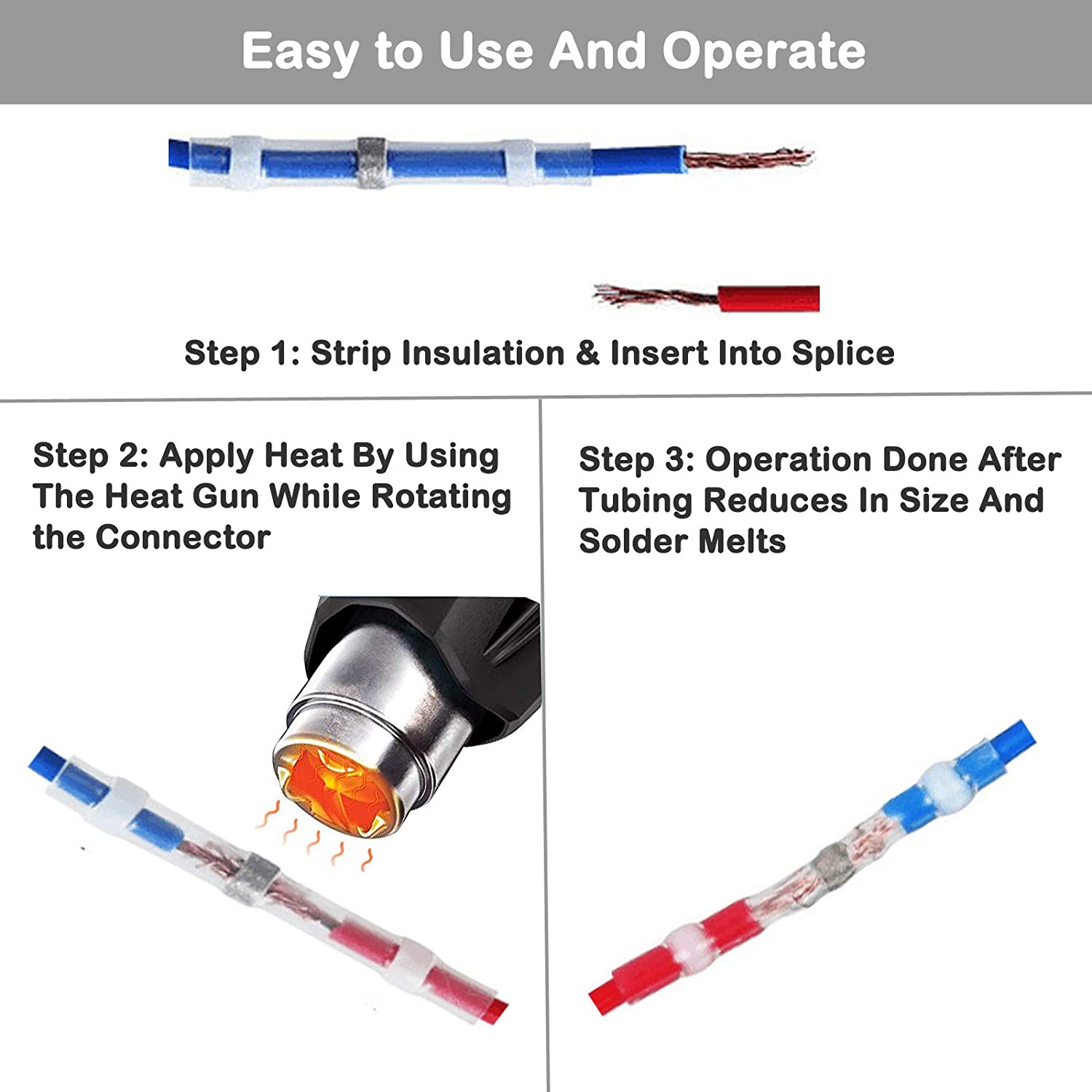 Easy to Use And Operate

Step 1: Strip Insulation & Insert Into Splice

Step 2: Apply Heat By Using The Heat Gun While Rotating the Connector

Step 3: Operation Done After Tubing Reduces In Size And Solder Melts