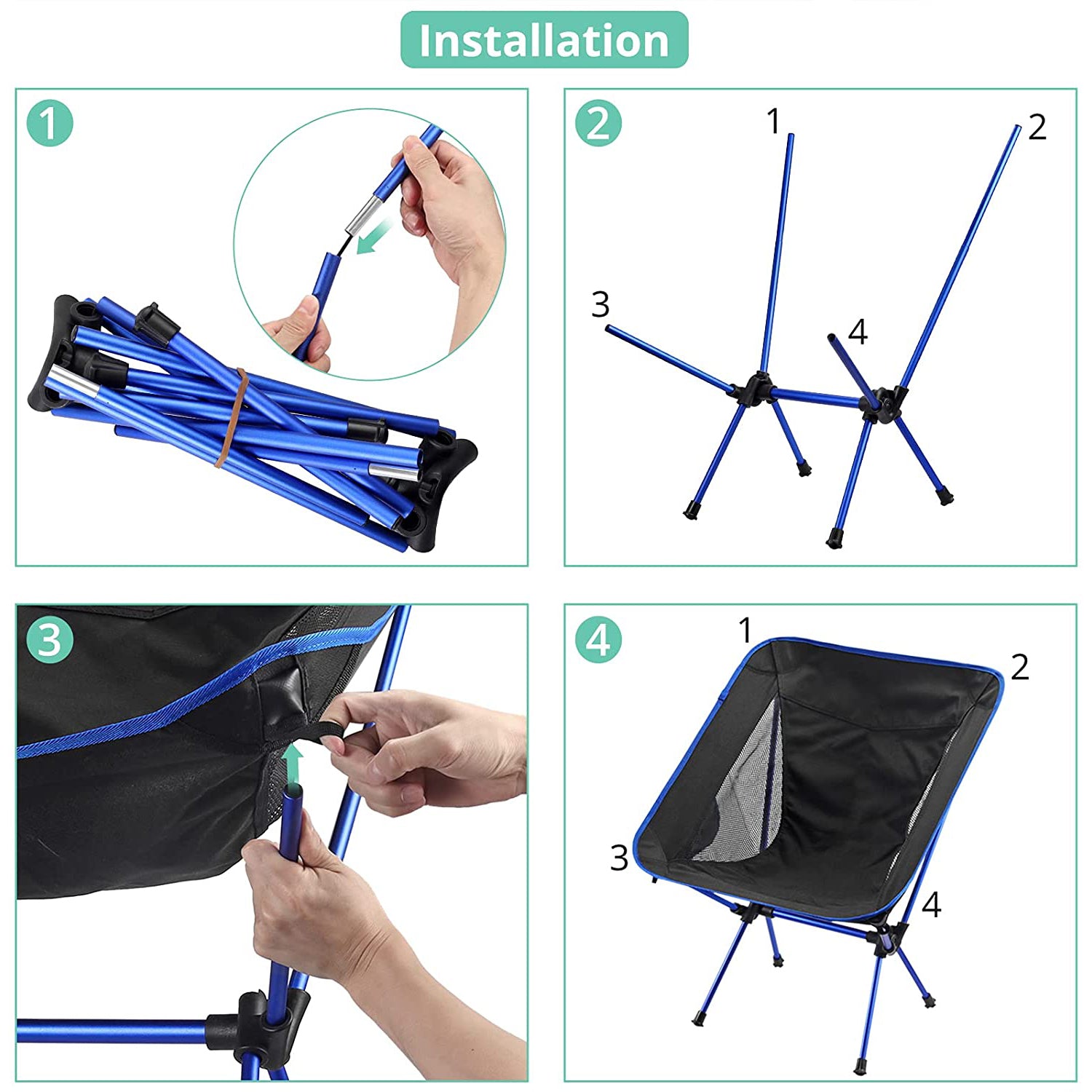 Installation

1

2
1
2
3
4

3

4
1
2
3
4