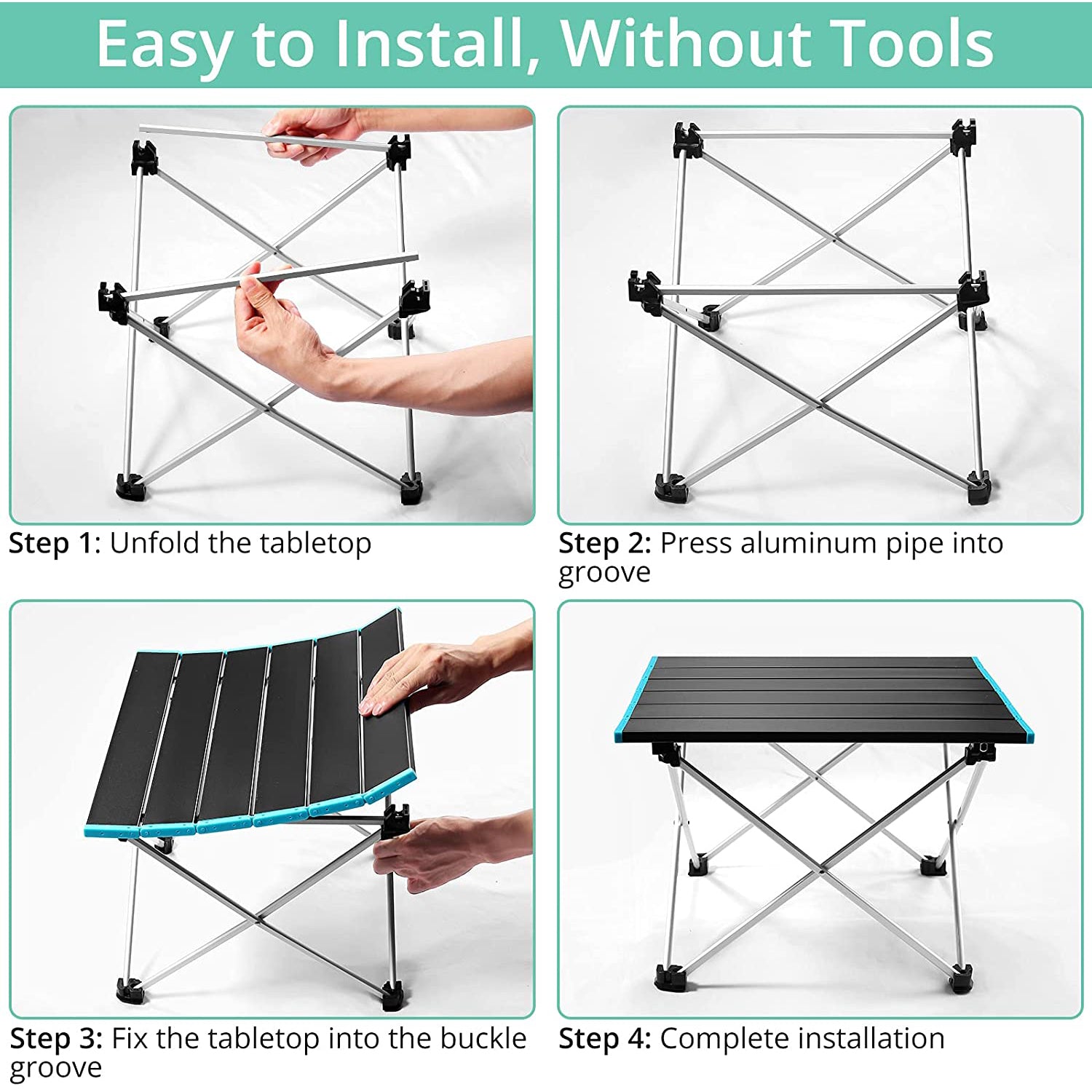 Easy to Install, Without Tools

Step 1: Unfold the tabletop

Step 2: Press aluminum pipe into groove

Step 3: Fix the tabletop into the buckle groove

Step 4: Complete installation