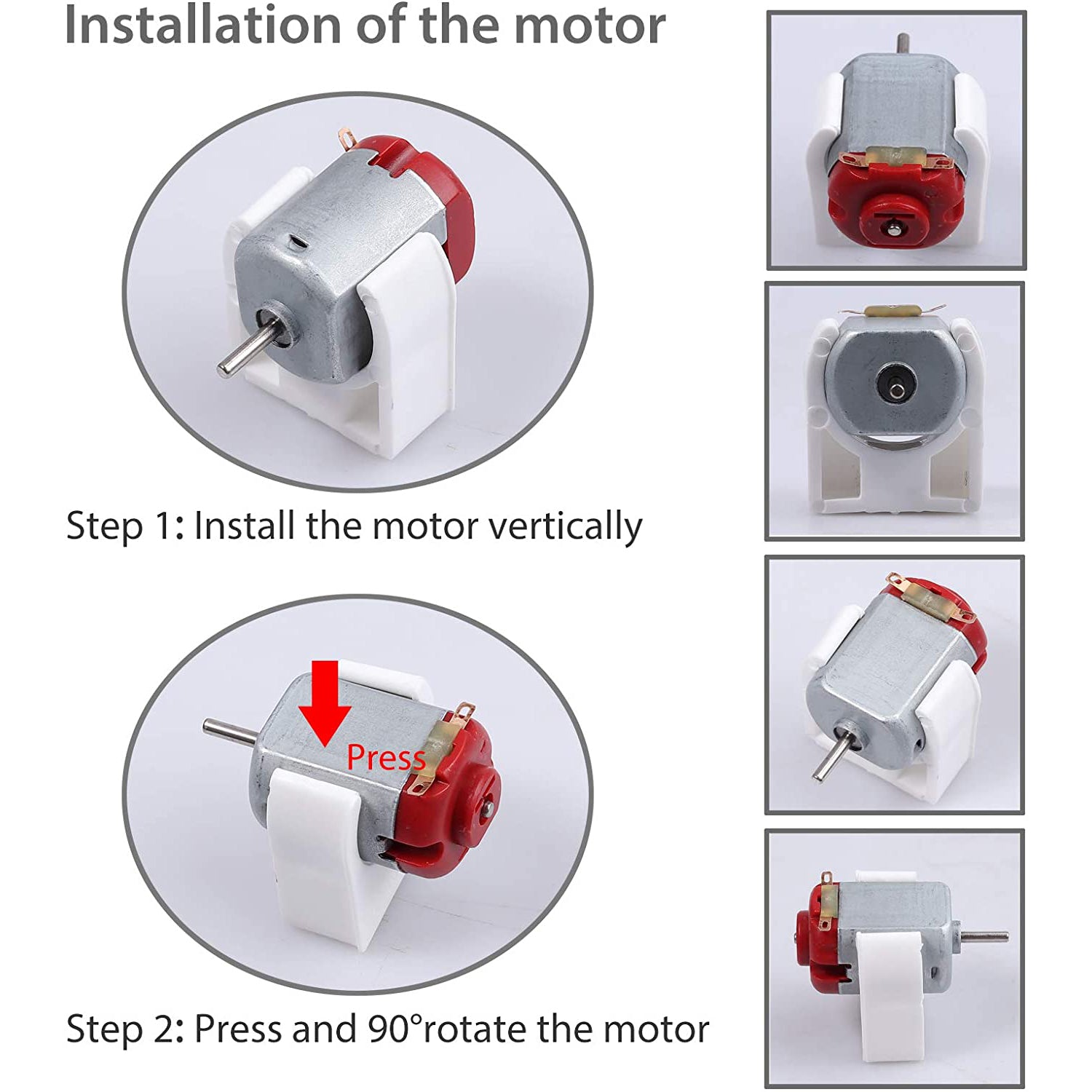 Installation of the motor

Step 1: Install the motor vertically

Press

Step 2: Press and 90°rotate the motor