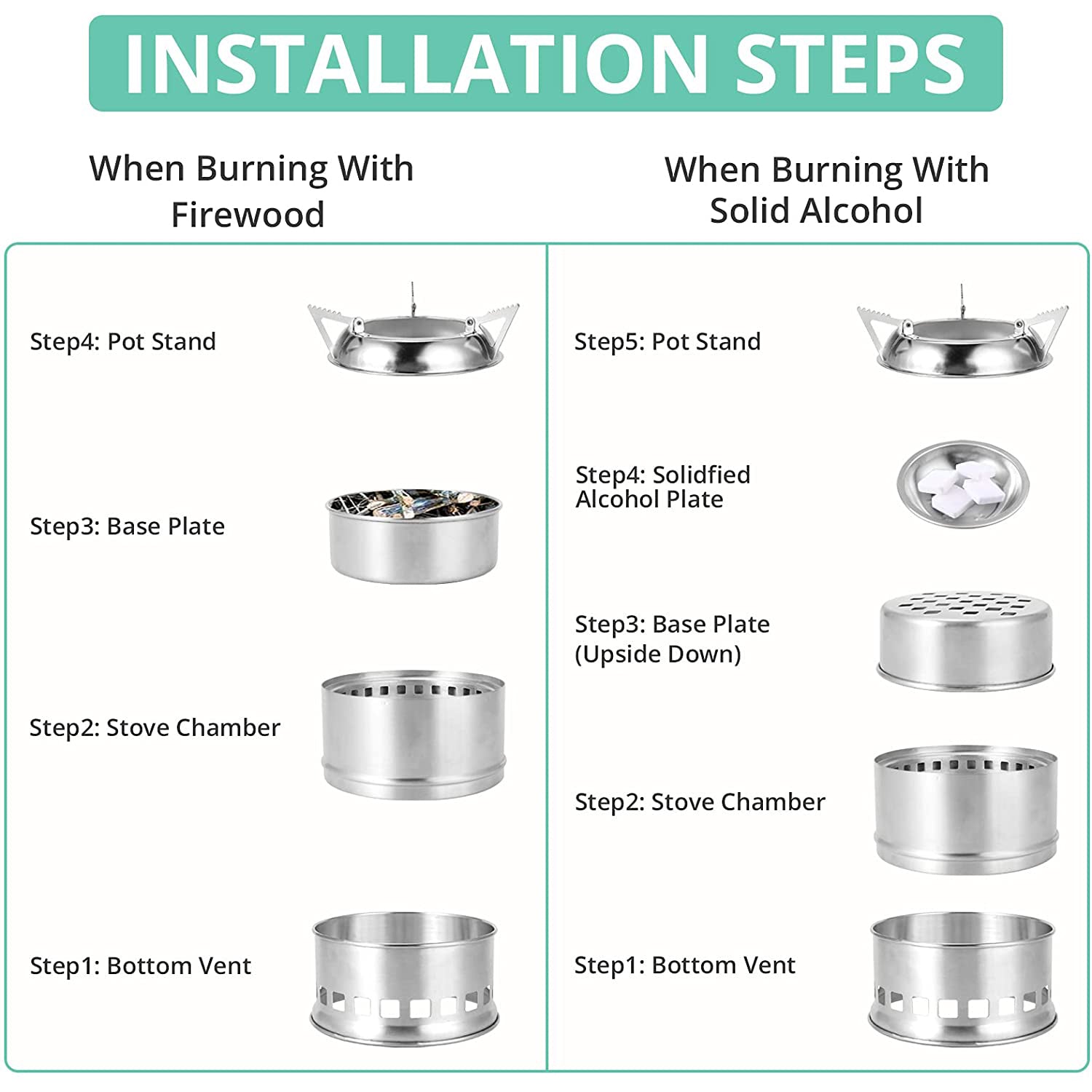 INSTALLATION STEPS

When Burning With Firewood

Step4: Pot Stand

Step3: Base Plate

Step2: Stove Chamber

Step1: Bottom Vent

When Burning With Solid Alcohol

Step5: Pot Stand

Step4: Solidfied Alcohol Plate

Step3: Base Plate (Upside Down)

Step2: Stove Chamber

Step1: Bottom Vent